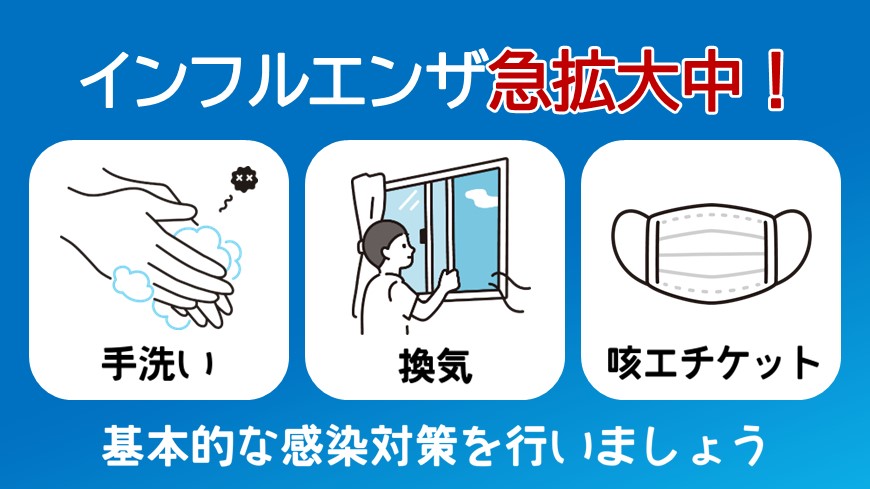 インフルエンザ急拡大中！

手洗い

換気

咳エチケット

基本的な感染対策を行いましょう